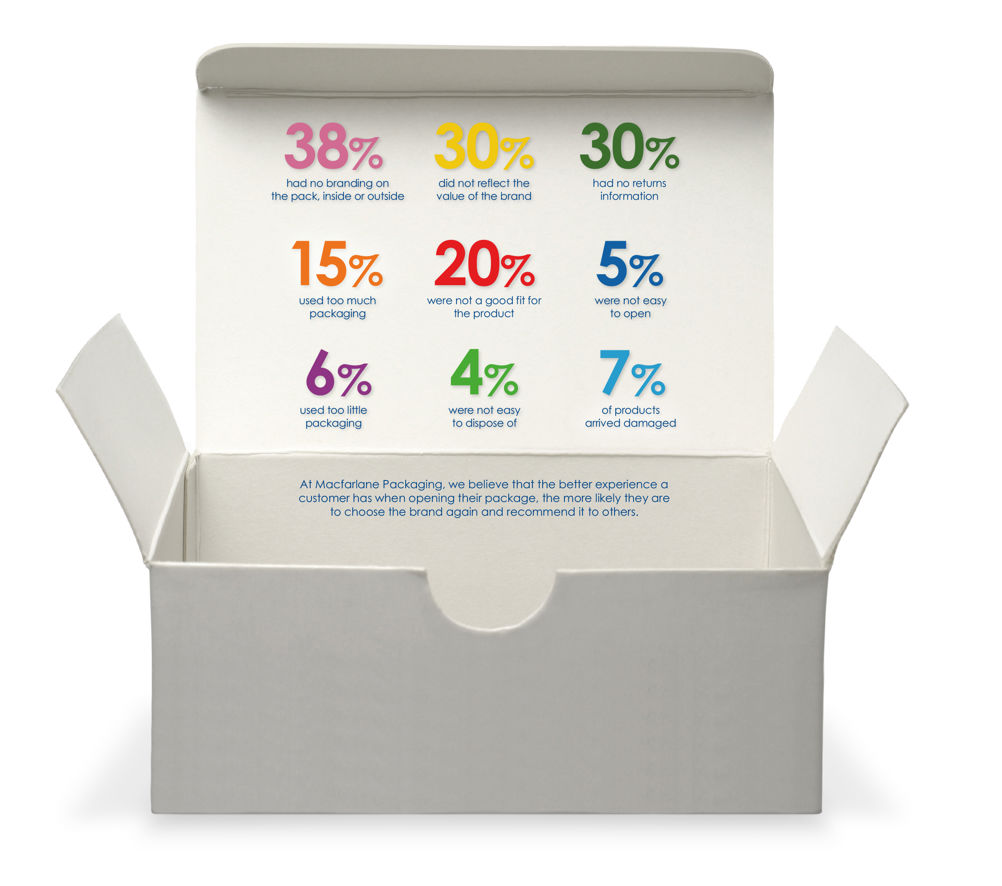 38%
had no branding on the pack, inside or outside

30%
did not reflect the value of the brand

30%
had no returns information

15%
used too much packaging

20%
were not a good fit for the product

5%
were not easy to open

6%
used too little packaging

4%
were not easy to dispose of

7%
of products arrived damaged

At Macfarlane Packaging, we believe that the better experience a customer has when opening their package, the more likely they are to choose the brand again and recommend it to others.